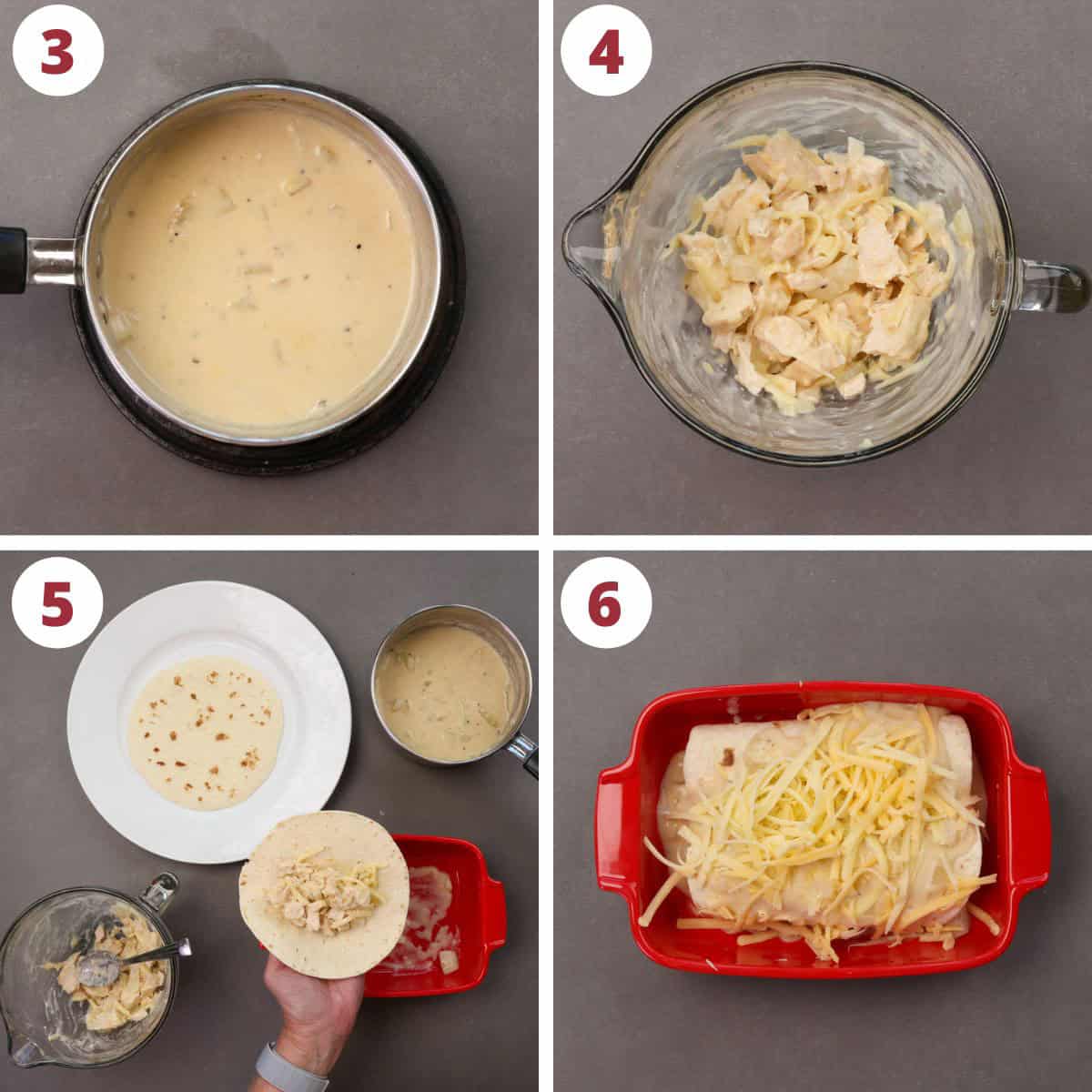 3

4

5

6