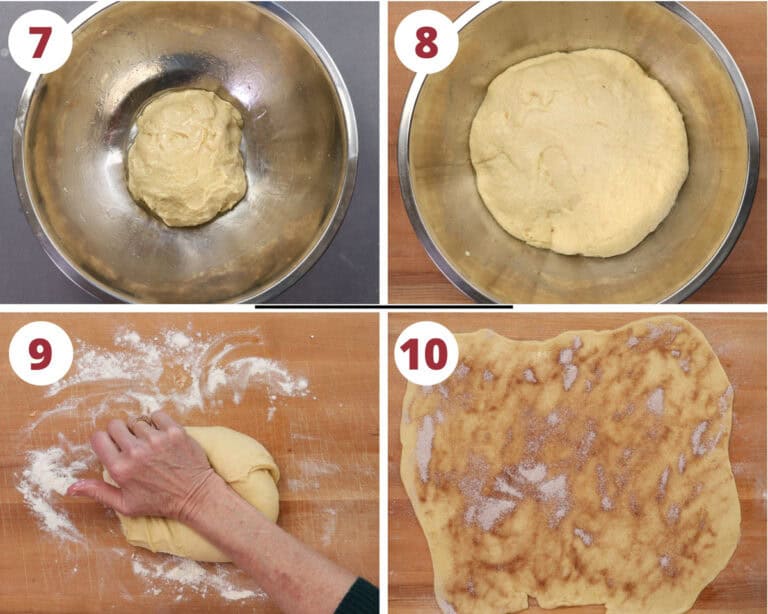 7

8

9

10