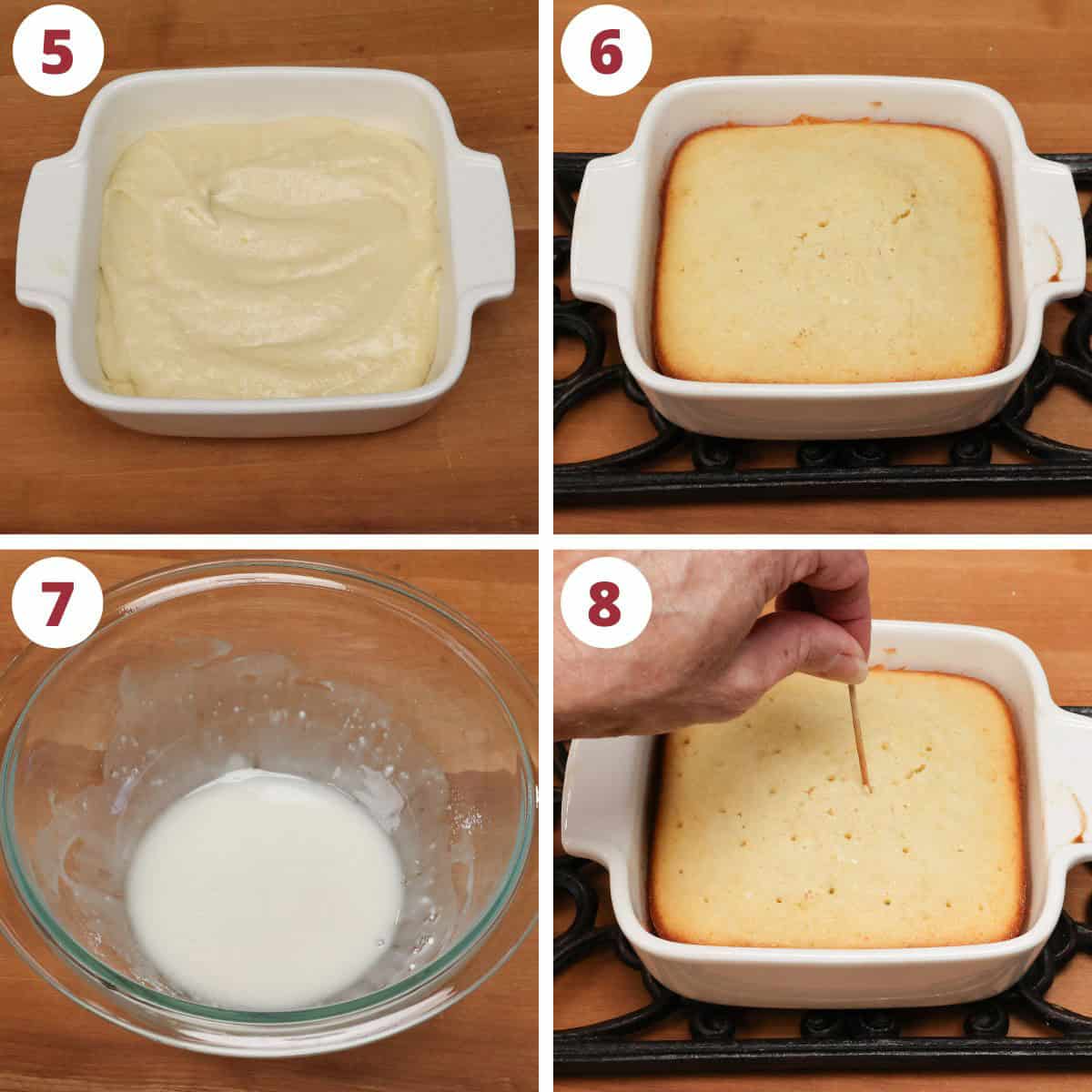 5

6

7

8