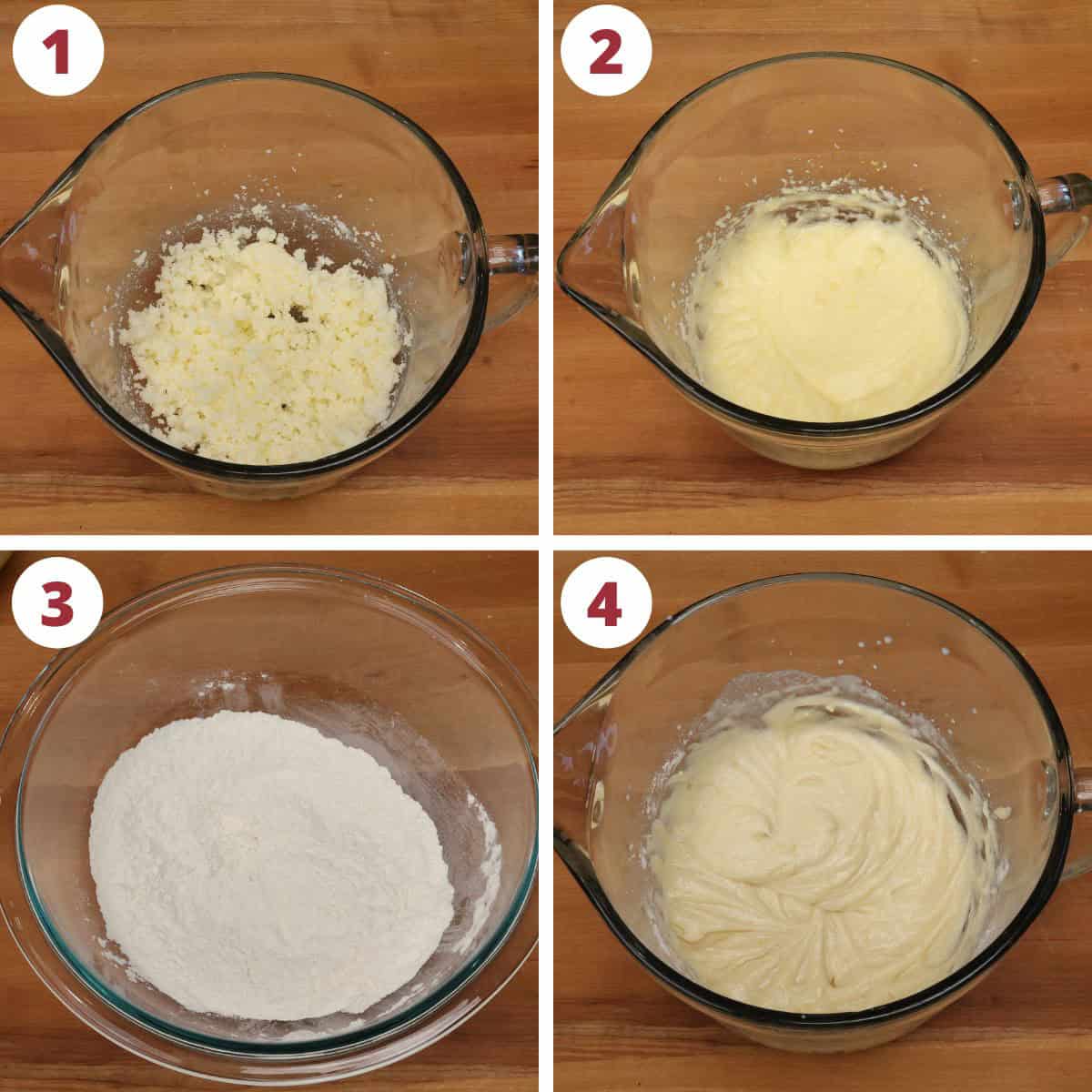 1

2

3

4