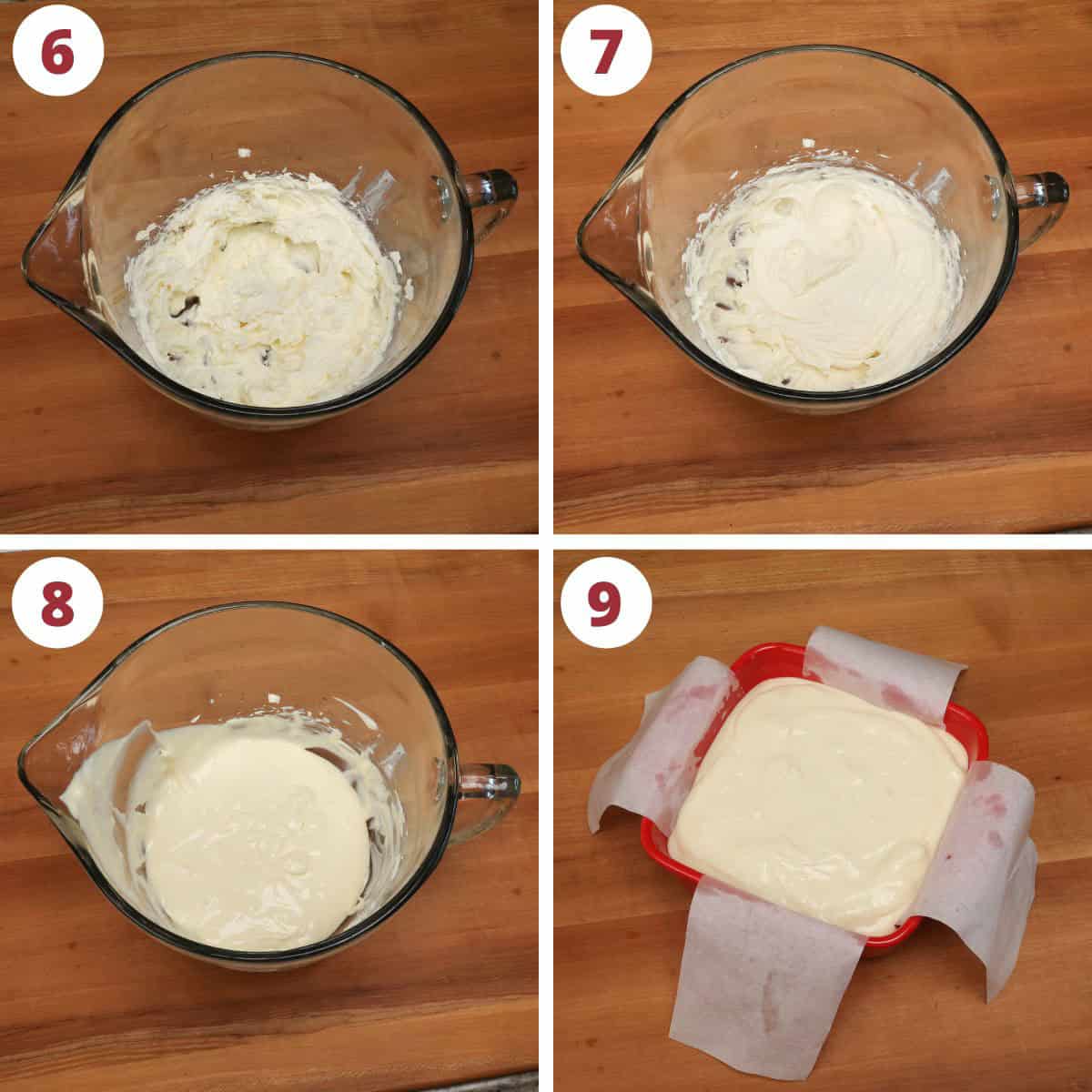 6

7

8

9