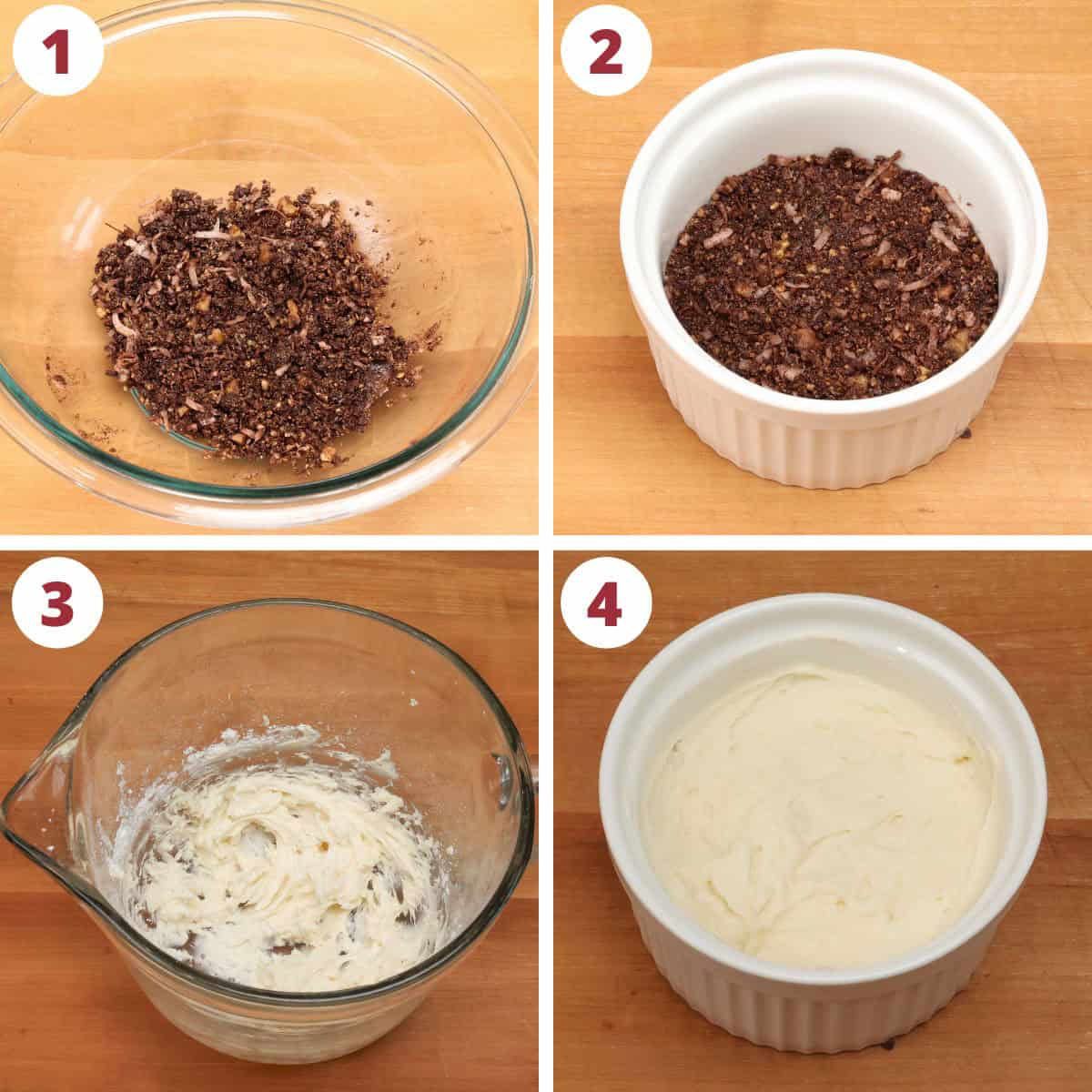 1

2

3

4