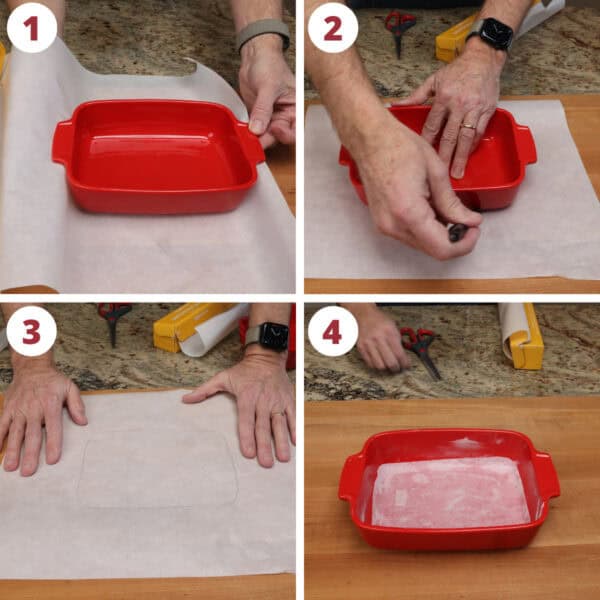 1
2
3
4