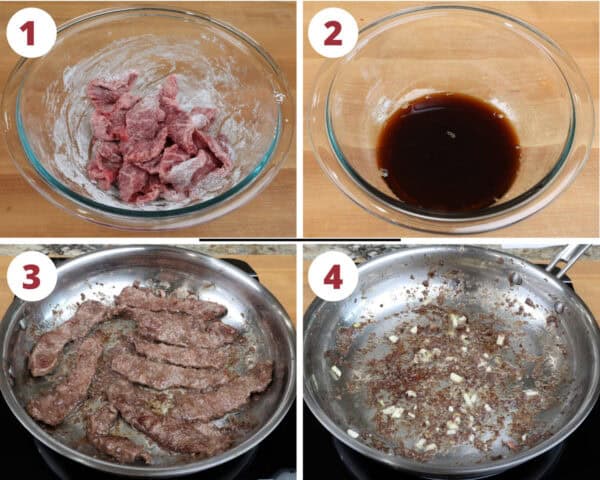 1
2
3
4