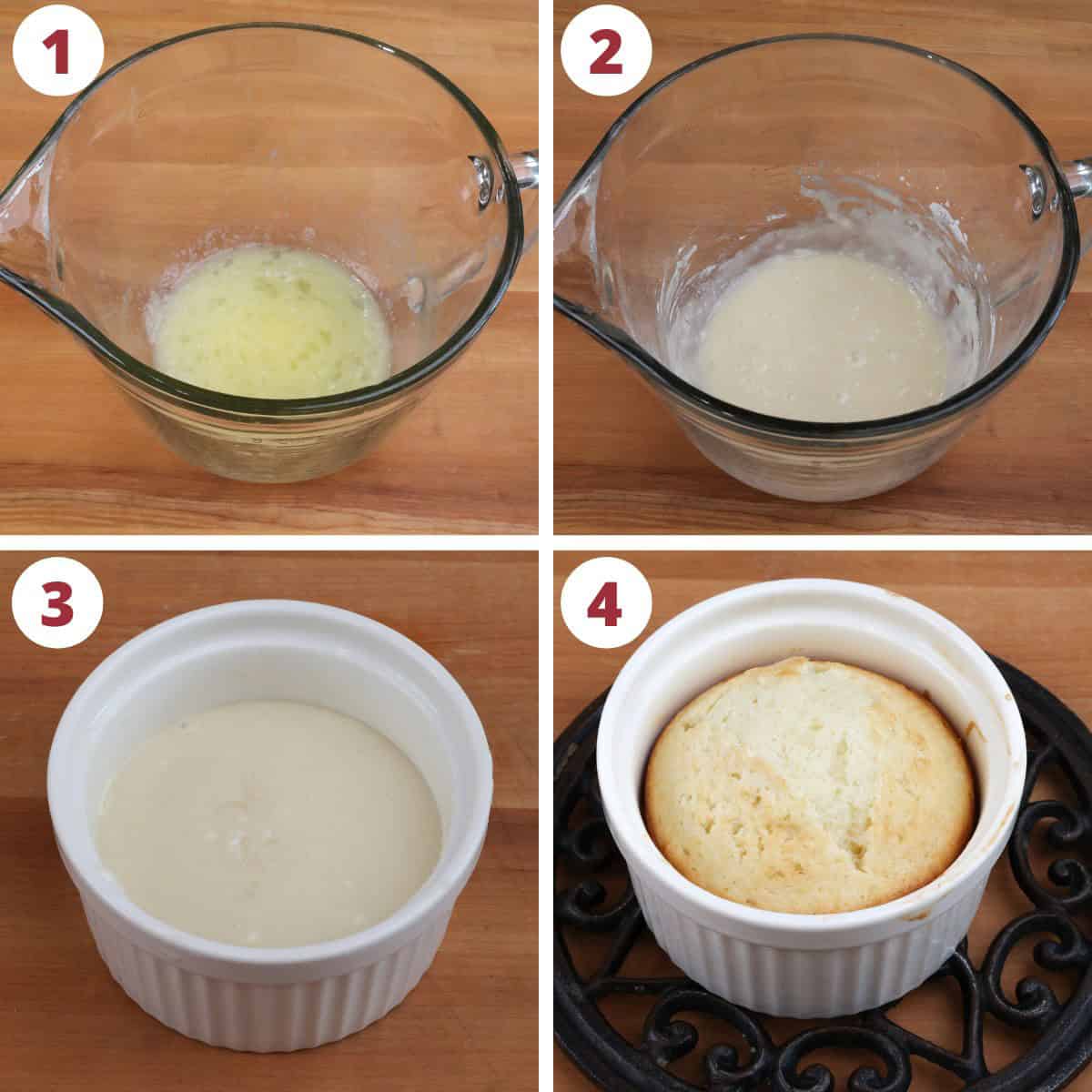 1

2

3

4