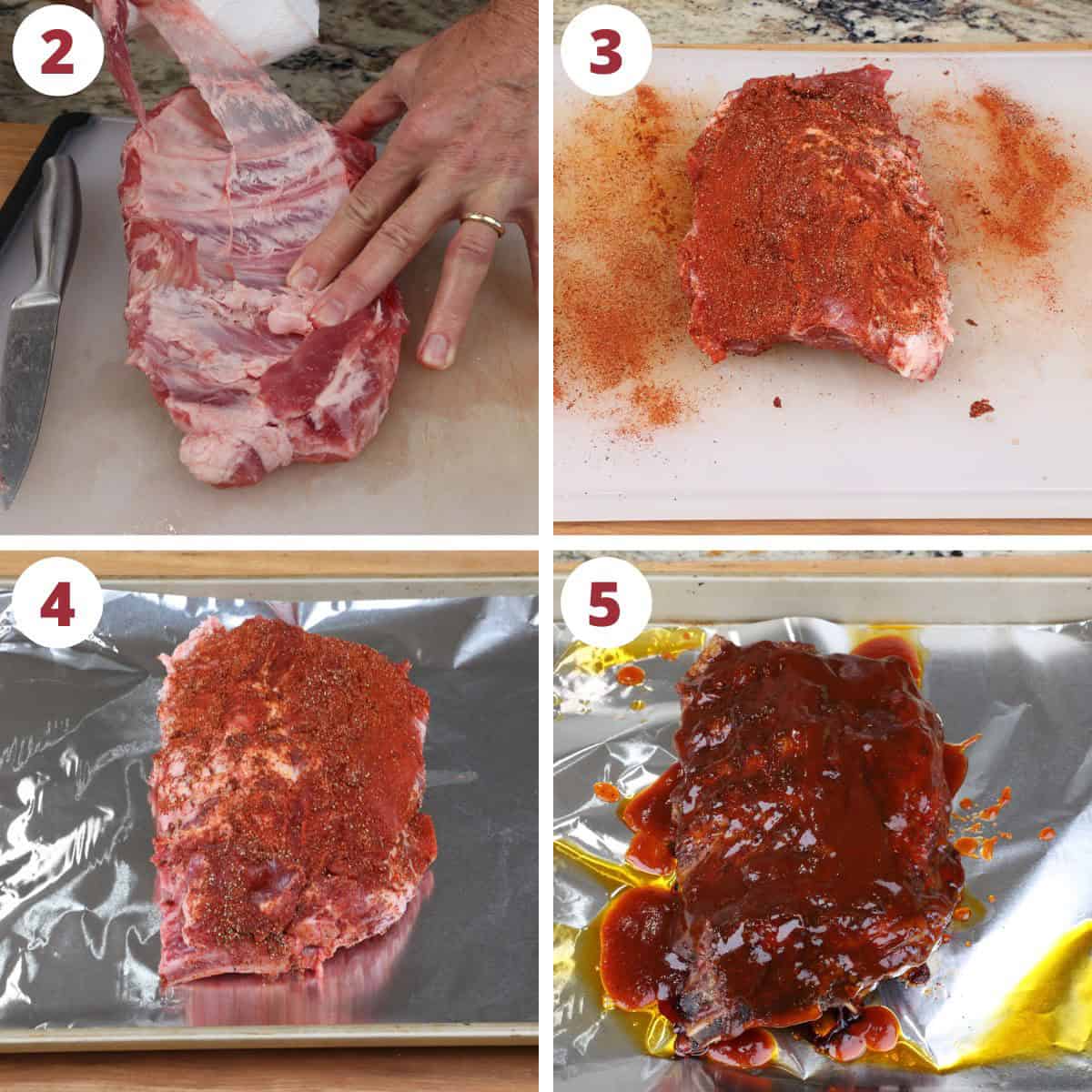 2

3

4

5