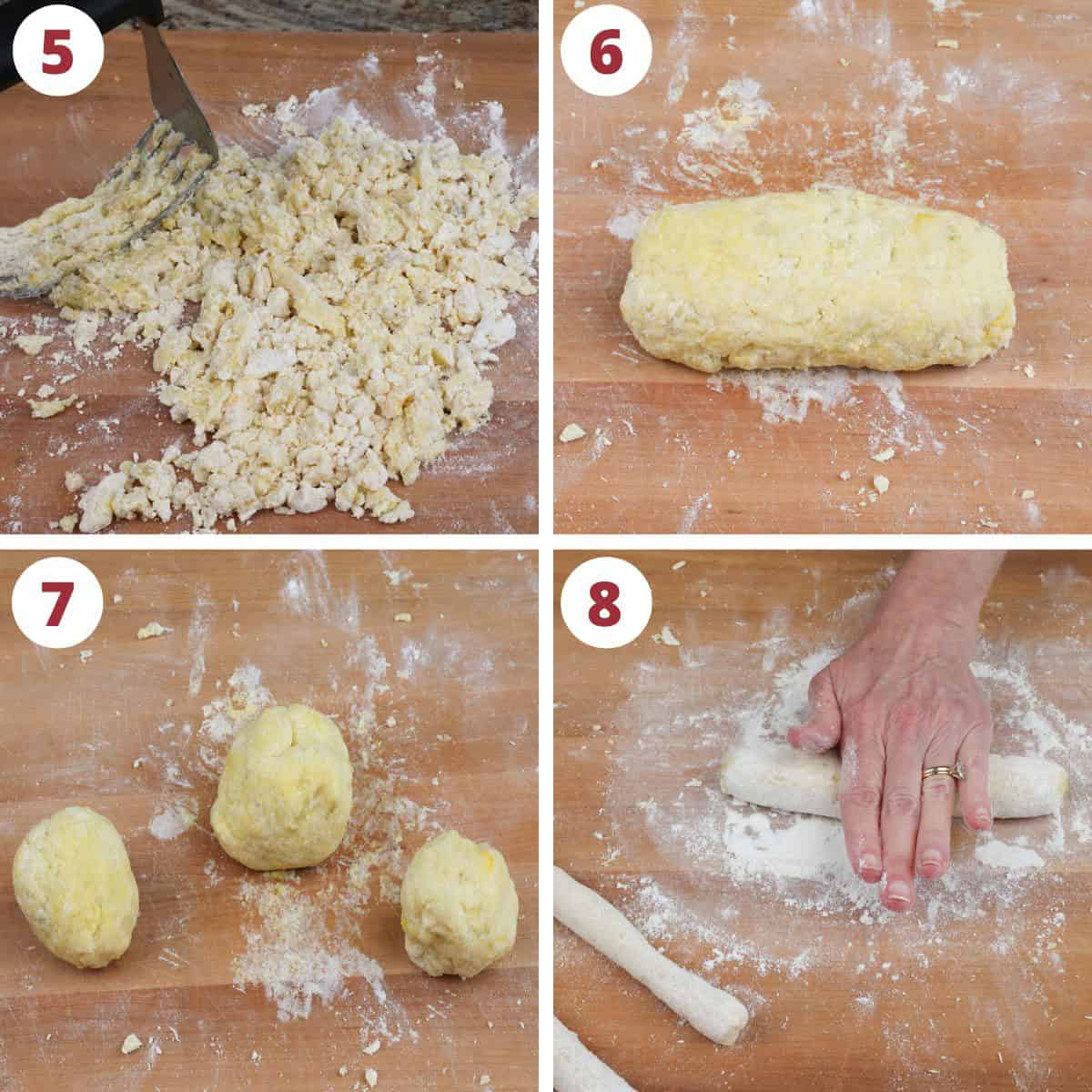 5

6

7

8