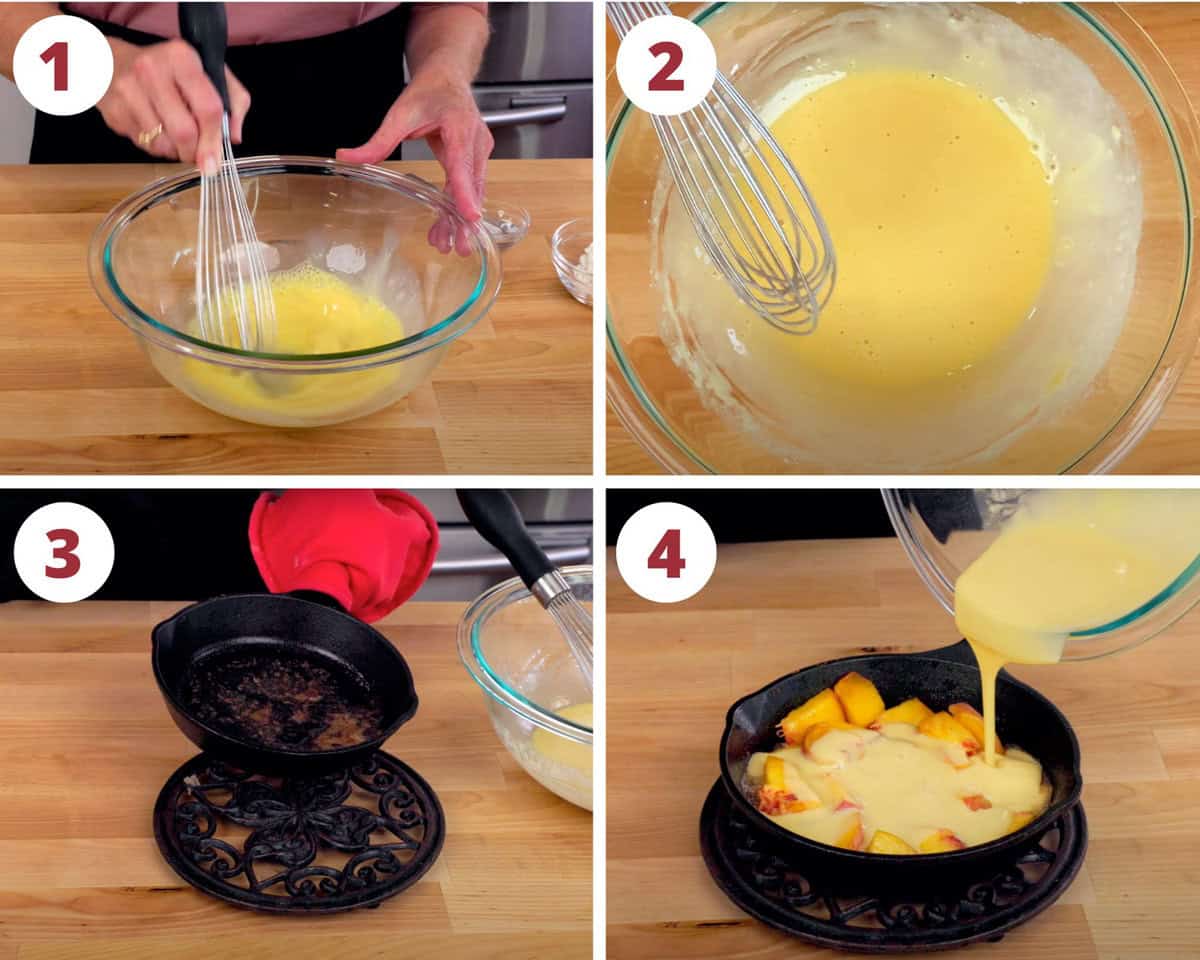 1
2
3
4