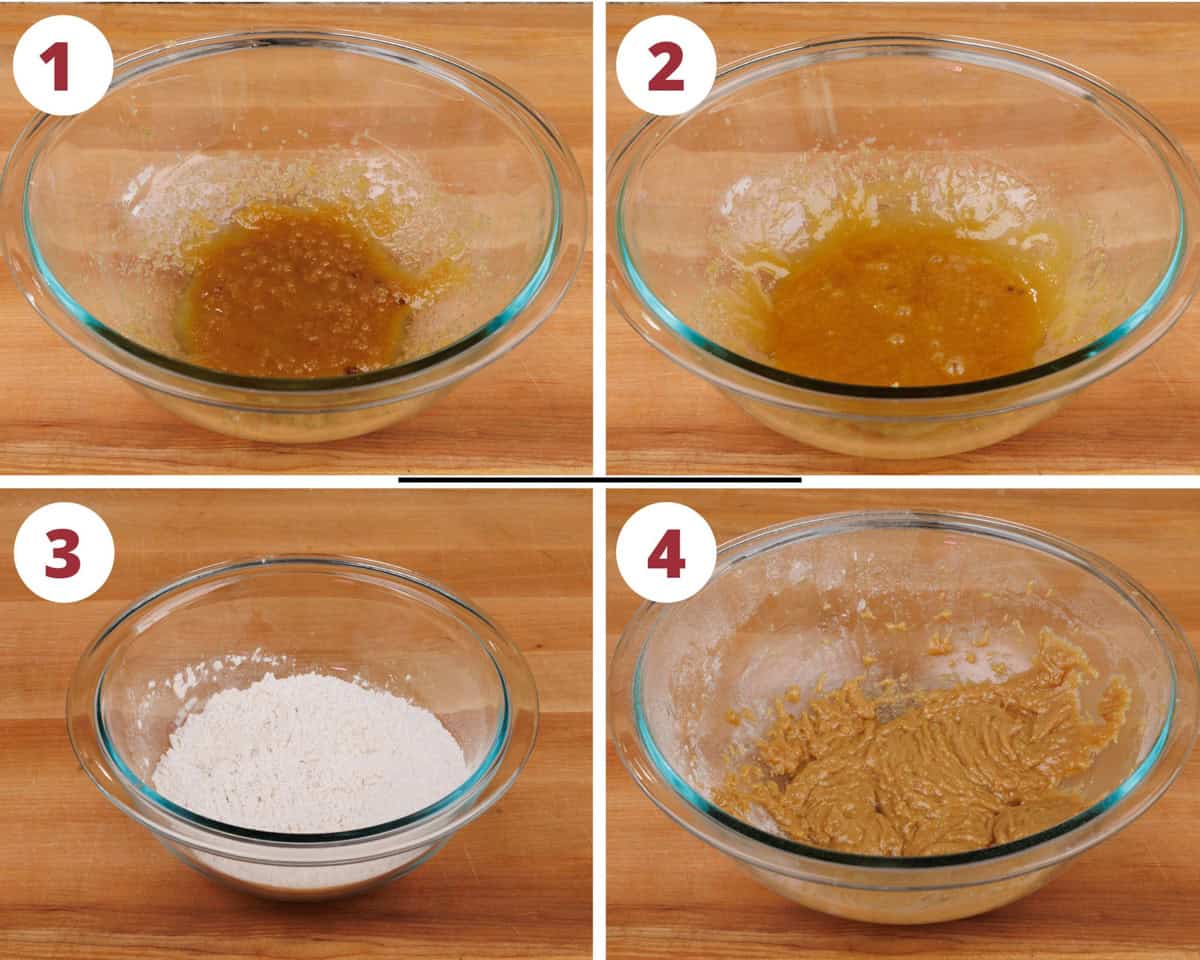 1

2

3

4