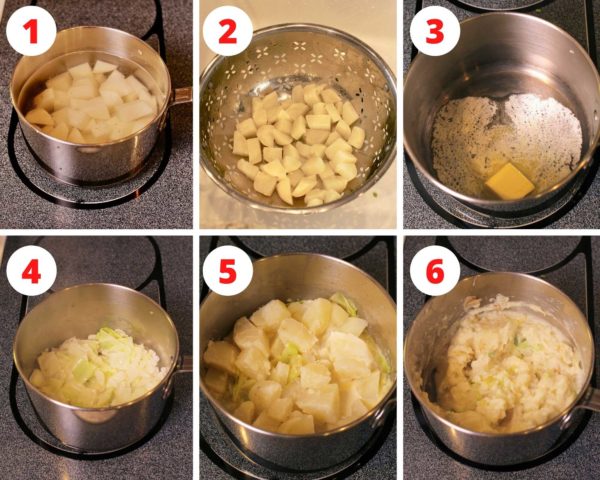 1

2

3

4

5

6