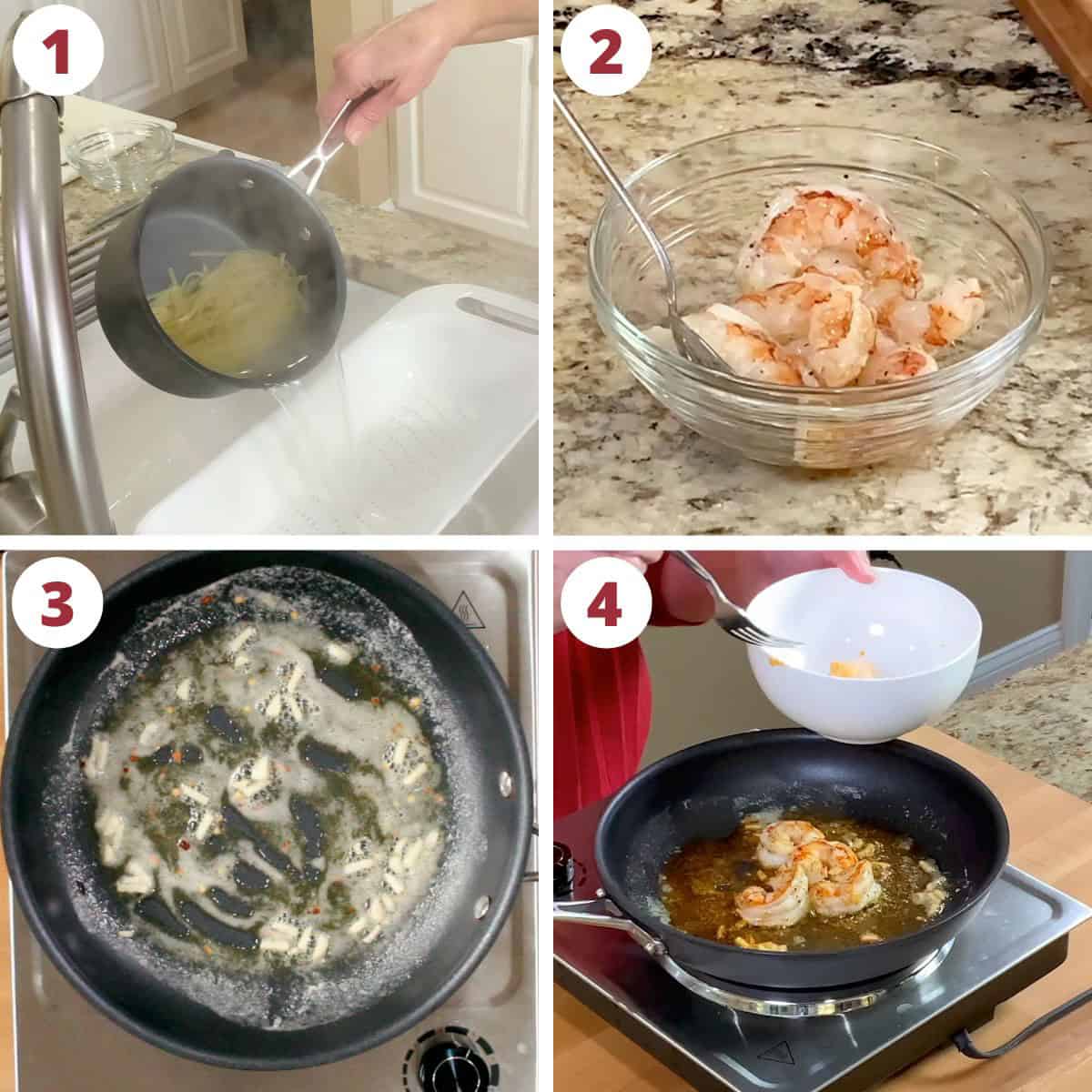 1

2

3

4