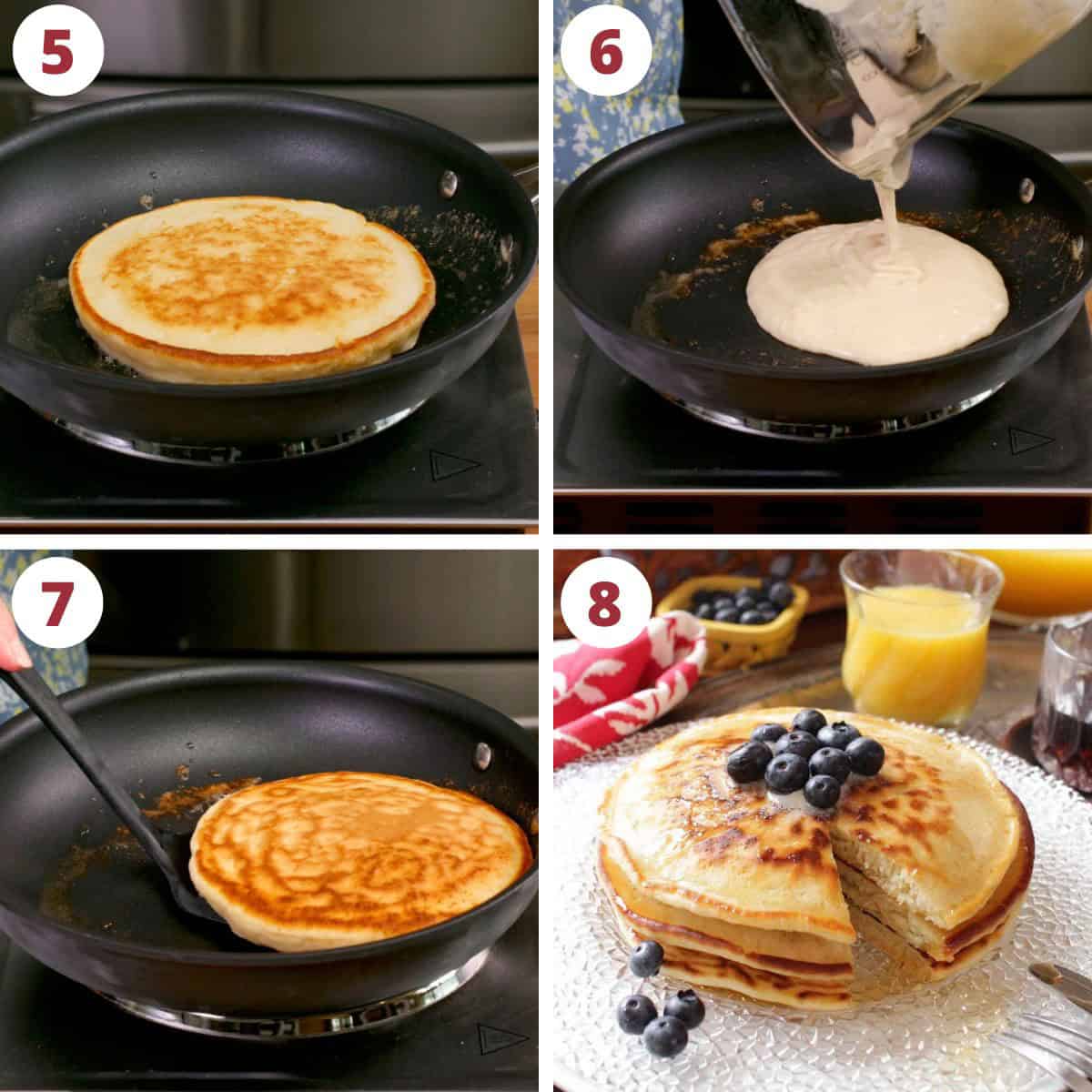 5

6

7

8